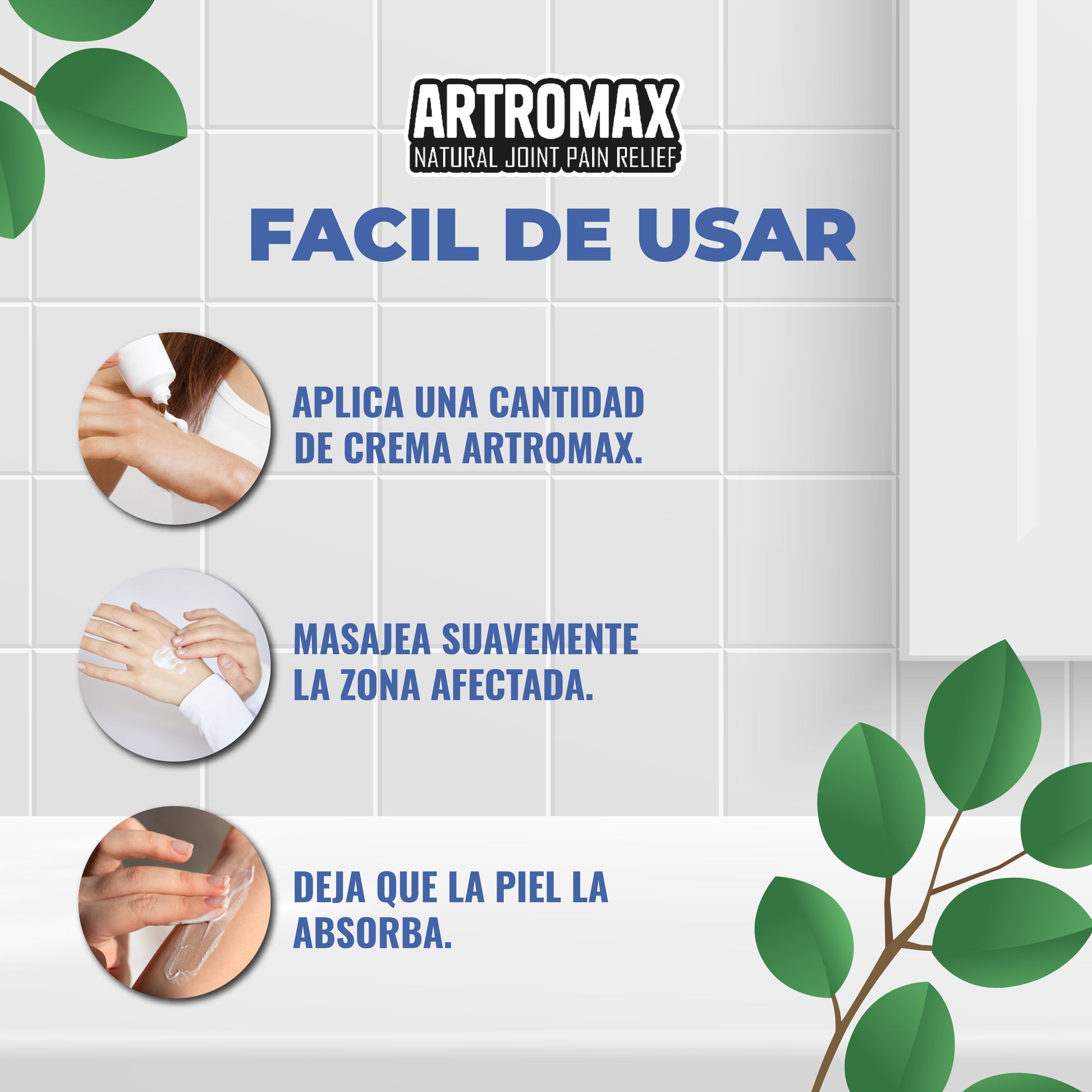 ARTROMAX
NATURAL JOINT PAIN RELIEF

FACIL DE USAR

APLICA UNA CANTIDAD DE CREMA ARTROMAX.

MASAJEA SUAVEMENTE LA ZONA AFECTADA.

DEJA QUE LA PIEL LA ABSORBA.